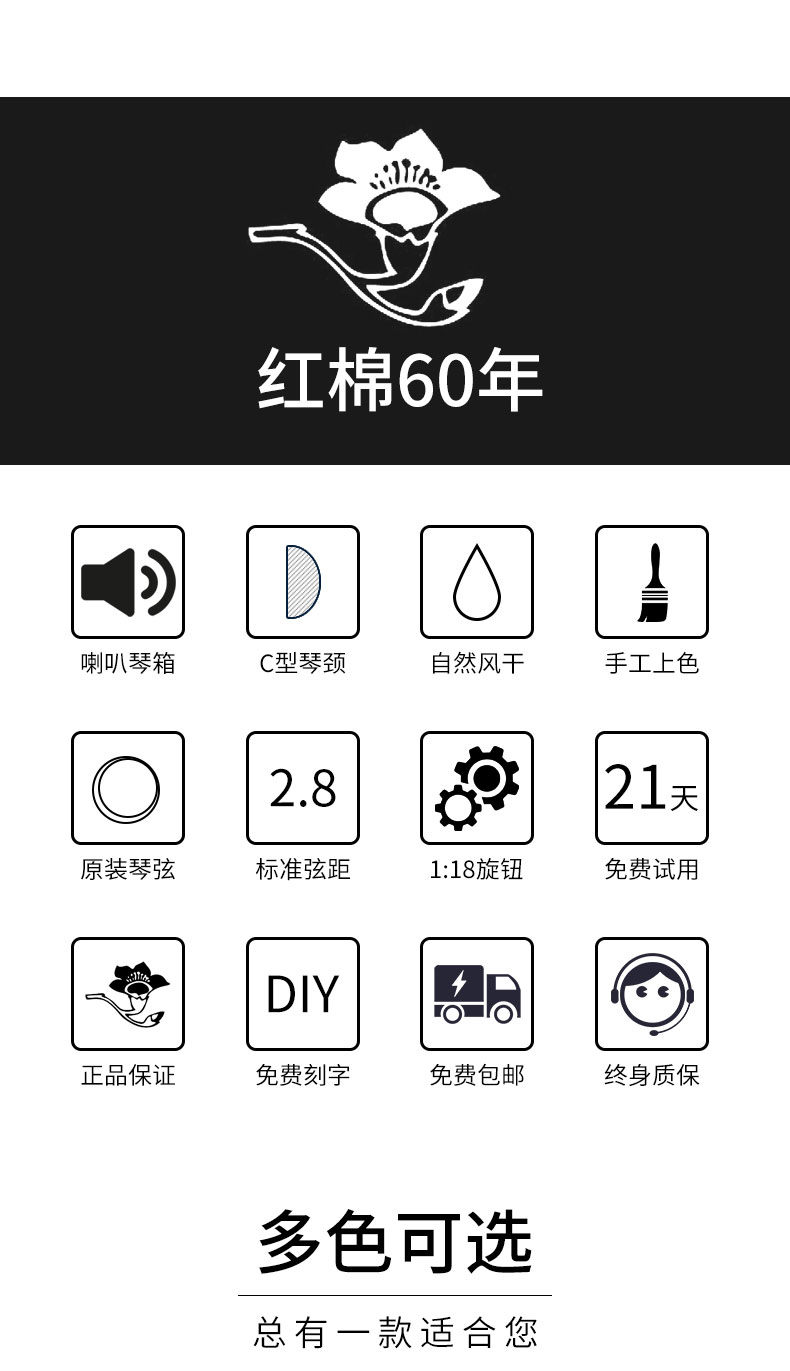 红棉60年

喇叭琴箱

C型琴颈

自然风干

手工上色

原装琴弦

2.8

标准弦距

1:18旋钮

21天

免费试用

正品保证

DIY

免费刻字

免费包邮

终身质保

多色可选

总有一款适合您