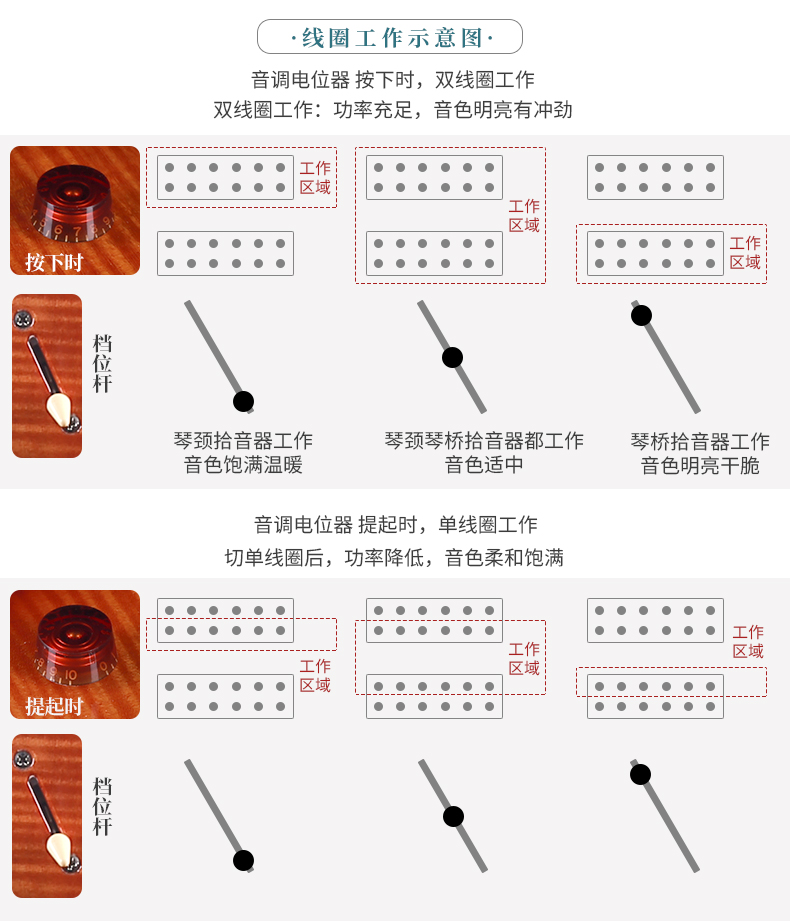 ·线圈工作示意图·

音调电位器 按下时，双线圈工作
双线圈工作：功率充足，音色明亮有冲劲

按下时

工作区域

工作区域

工作区域

档位杆

琴颈拾音器工作
音色饱满温暖

琴颈琴桥拾音器都工作
音色适中

琴桥拾音器工作
音色明亮干脆

音调电位器 提起时，单线圈工作
切单线圈后，功率降低，音色柔和饱满

提起时

工作区域

工作区域

工作区域

档位杆