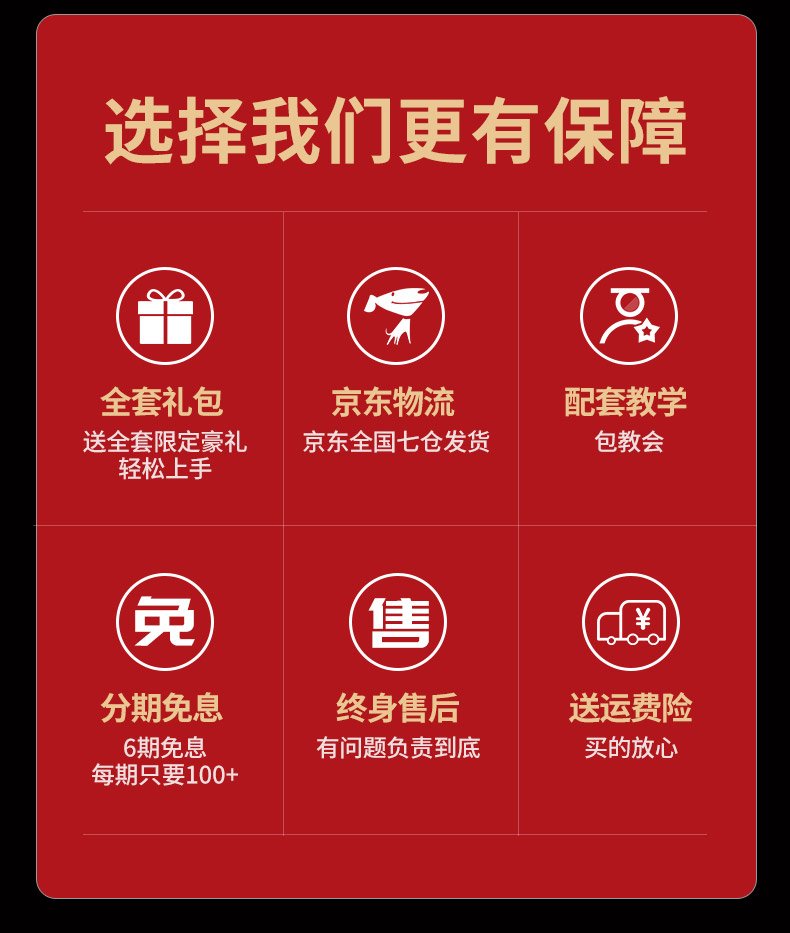 选择我们更有保障

全套礼包
送全套限定豪礼
轻松上手

京东物流
京东全国七仓发货

配套教学
包教会

免
分期免息
6期免息
每期只要100+

售
终身售后
有问题负责到底

¥
送运费险
买的放心