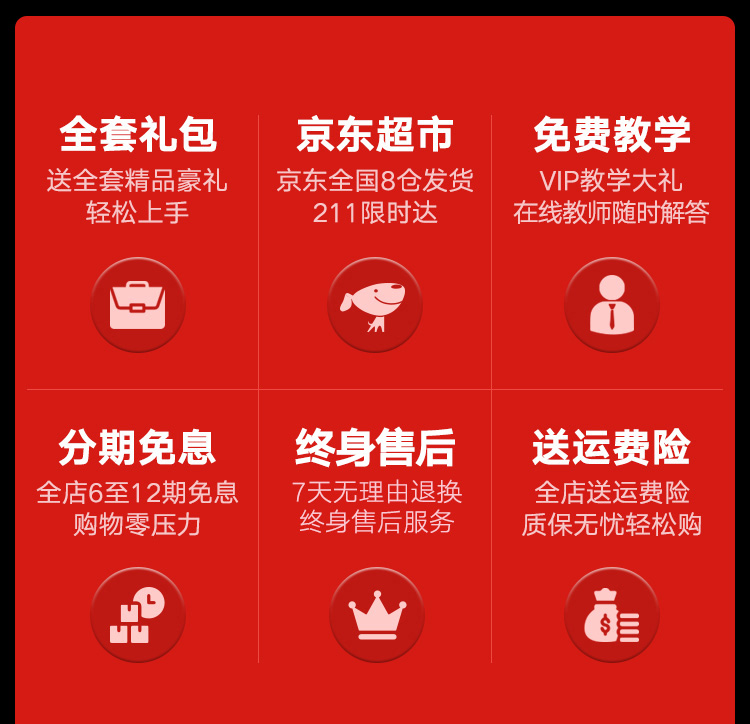 全套礼包
送全套精品豪礼
轻松上手

京东超市
京东全国8仓发货
211限时达

免费教学
VIP教学大礼
在线教师随时解答

分期免息
全店6至12期免息
购物零压力

终身售后
7天无理由退换
终身售后服务

送运费险
全店送运费险
质保无忧轻松购