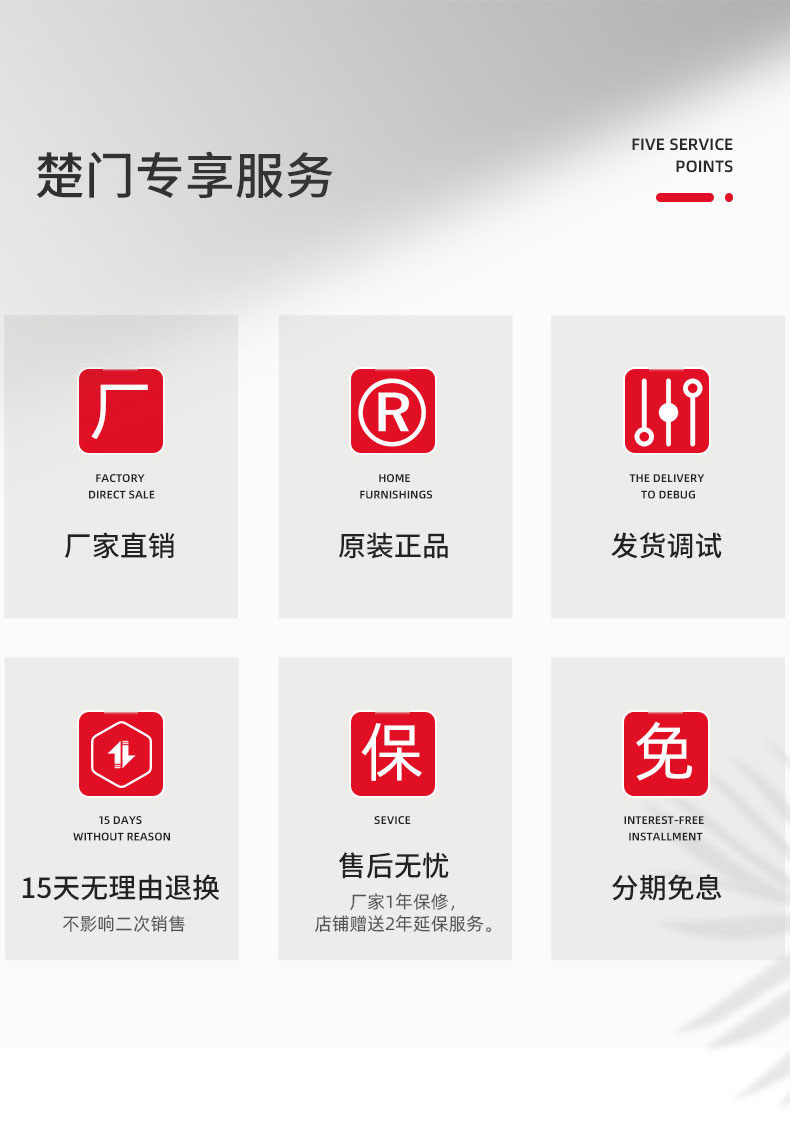 楚门专享服务

FIVE SERVICE
POINTS

厂

FACTORY
DIRECT SALE

厂家直销

®

HOME
FURNISHINGS

原装正品

THE DELIVERY
TO DEBUG

发货调试

15 DAYS
WITHOUT REASON

15天无理由退换

不影响二次销售

保

SEVICE

售后无忧

厂家1年保修，
店铺赠送2年延保服务。

免

INTEREST-FREE
INSTALLMENT

分期免息