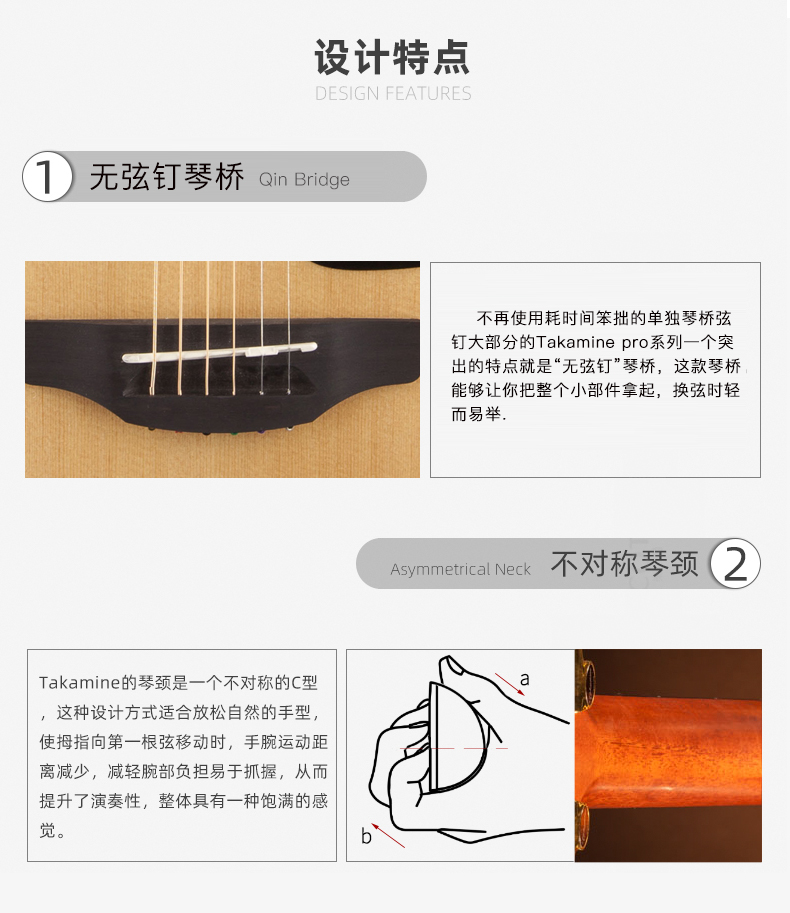 设计特点
DESIGN FEATURES

1 无弦钉琴桥 Qin Bridge

不再使用耗时间笨拙的单独琴桥弦钉大部分的Takamine pro系列一个突出的特点就是“无弦钉”琴桥，这款琴桥能够让你把整个小部件拿起，换弦时轻而易举.

Asymmetrical Neck 不对称琴颈 2

Takamine的琴颈是一个不对称的C型，这种设计方式适合放松自然的手型，使拇指向第一根弦移动时，手腕运动距离减少，减轻腕部负担易于抓握，从而提升了演奏性，整体具有一种饱满的感觉。

a
b