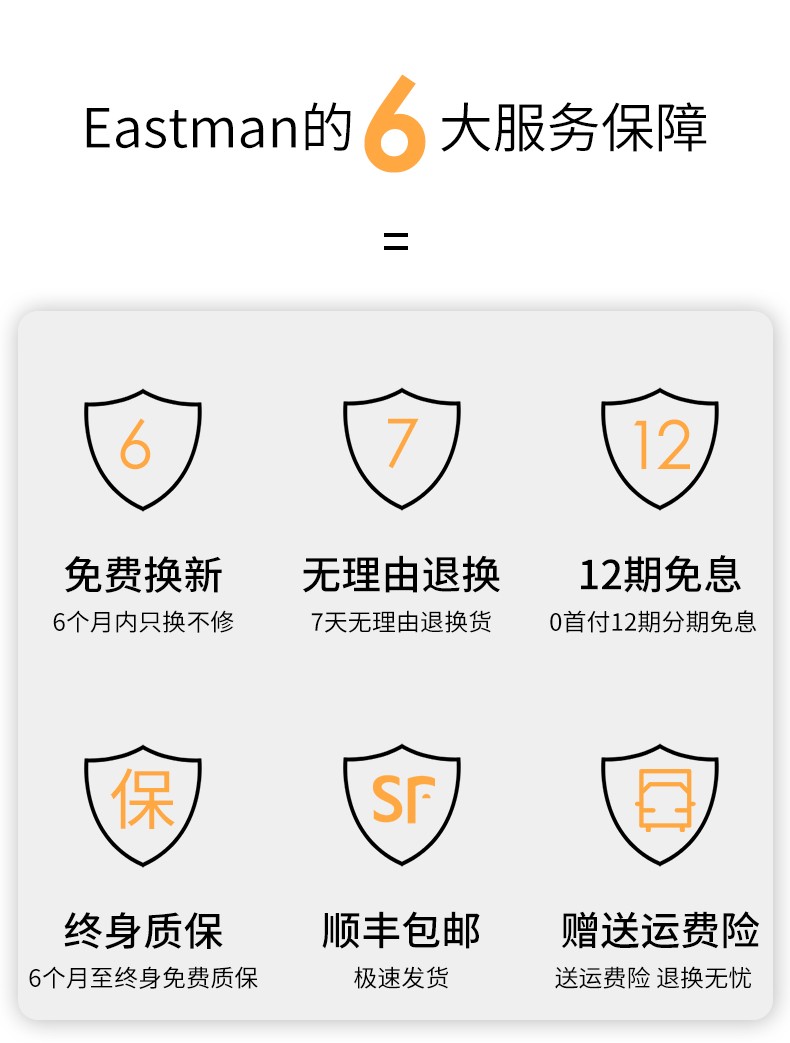 Eastman的6大服务保障

=

6

免费换新
6个月内只换不修

7

无理由退换
7天无理由退换货

12

12期免息
0首付12期分期免息

保

终身质保
6个月至终身免费质保

SF

顺丰包邮
极速发货

赠送运费险
送运费险 退换无忧