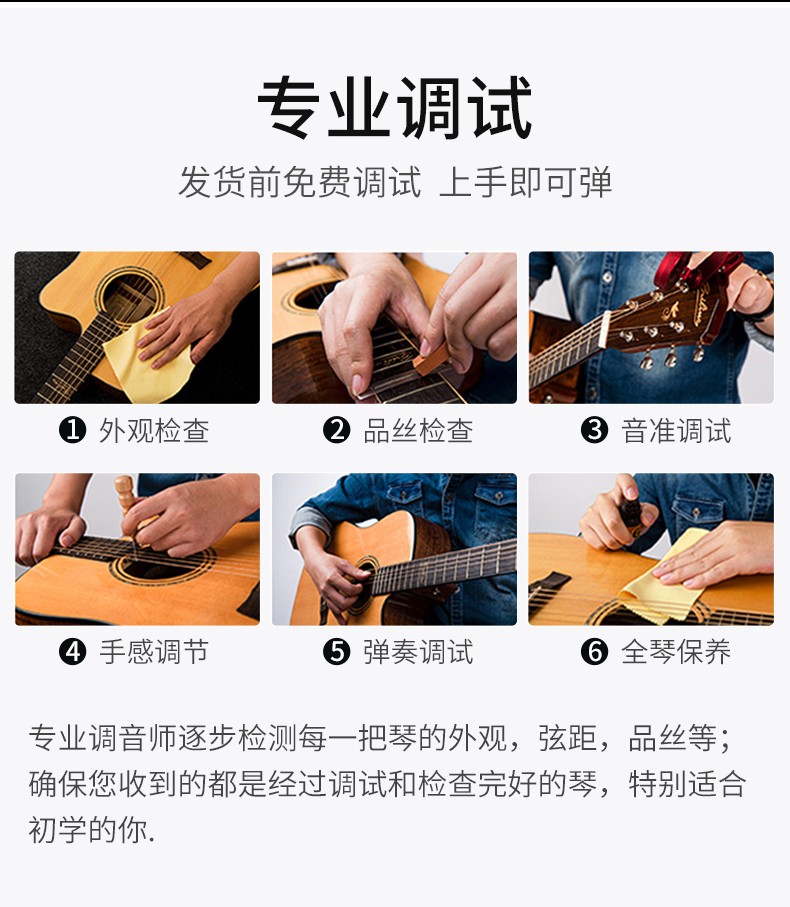 专业调试

发货前免费调试 上手即可弹

❶ 外观检查

❷ 品丝检查

❸ 音准调试

❹ 手感调节

❺ 弹奏调试

❻ 全琴保养

专业调音师逐步检测每一把琴的外观，弦距，品丝等；确保您收到的都是经过调试和检查完好的琴，特别适合初学的你.