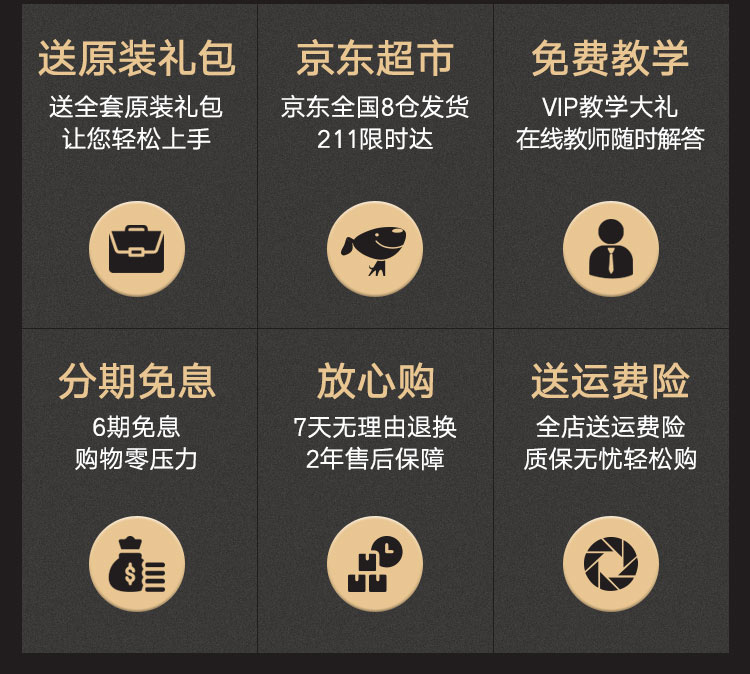 送原装礼包
送全套原装礼包
让您轻松上手

京东超市
京东全国8仓发货
211限时达

免费教学
VIP教学大礼
在线教师随时解答

分期免息
6期免息
购物零压力

放心购
7天无理由退换
2年售后保障

送运费险
全店送运费险
质保无忧轻松购