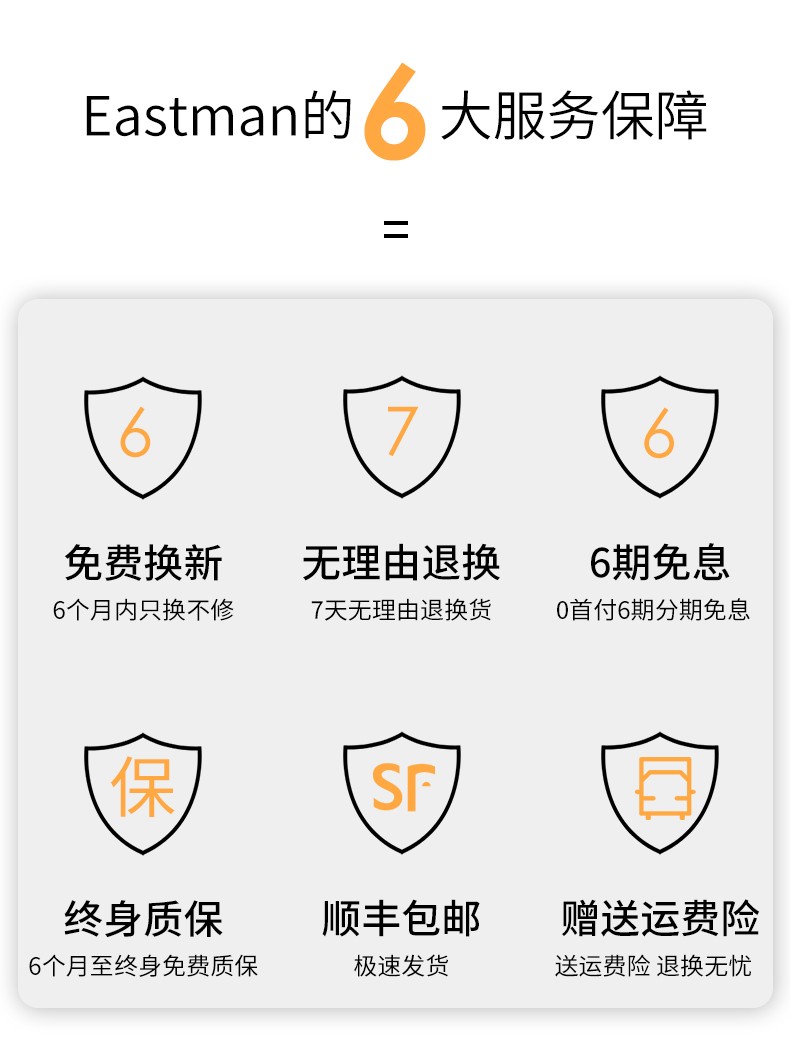 Eastman的6大服务保障

=

6

免费换新

6个月内只换不修

7

无理由退换

7天无理由退换货

6

6期免息

0首付6期分期免息

保

终身质保

6个月至终身免费质保

SF

顺丰包邮

极速发货

赠送运费险

送运费险 退换无忧